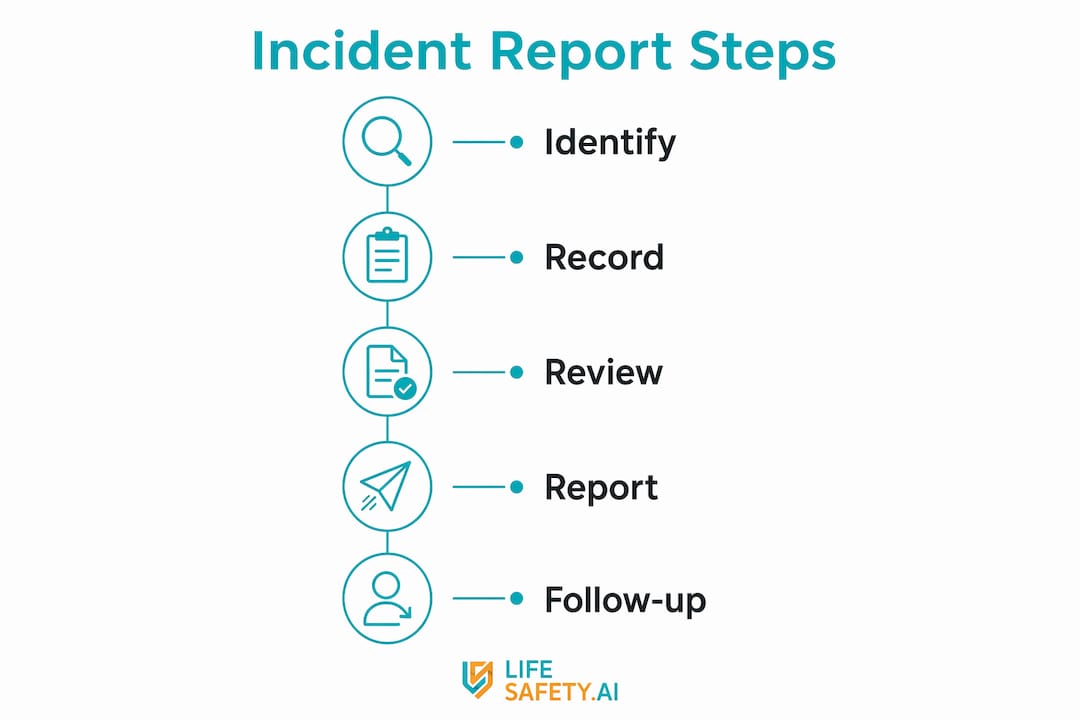 Incident Report Steps

Identify

Record

Review

Report

Follow-up

LIFE SAFETY.AI