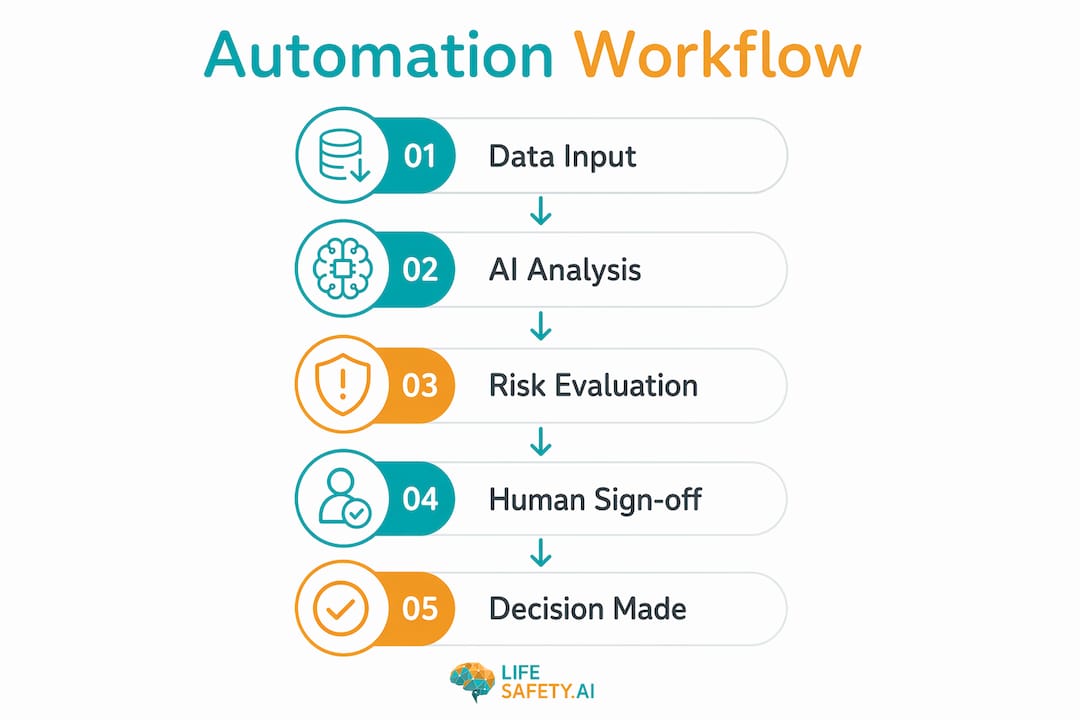 Automation Workflow

01 Data Input

02 AI Analysis

03 Risk Evaluation

04 Human Sign-off

05 Decision Made

LIFE SAFETY.AI